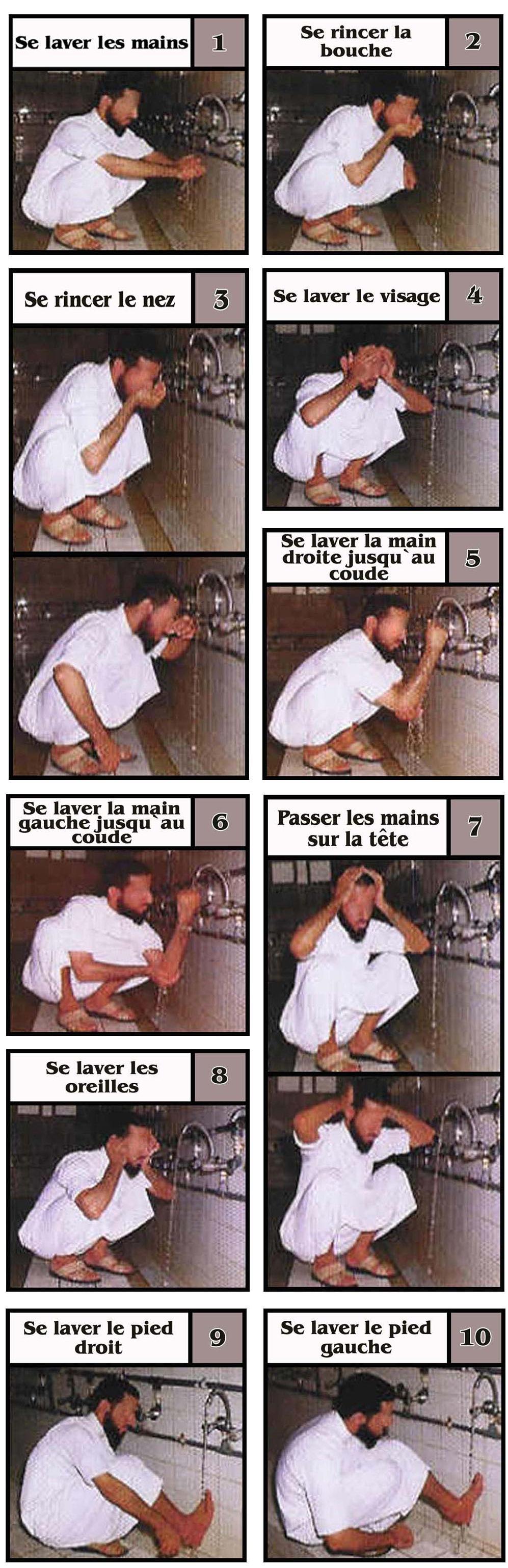 Se laver les mains 1

Se rincer la bouche 2

Se rincer le nez 3

Se laver le visage 4

Se laver la main droite jusqu`au coude 5

Se laver la main gauche jusqu`au coude 6

Passer les mains sur la tête 7

Se laver les oreilles 8

Se laver le pied droit 9

Se laver le pied gauche 10